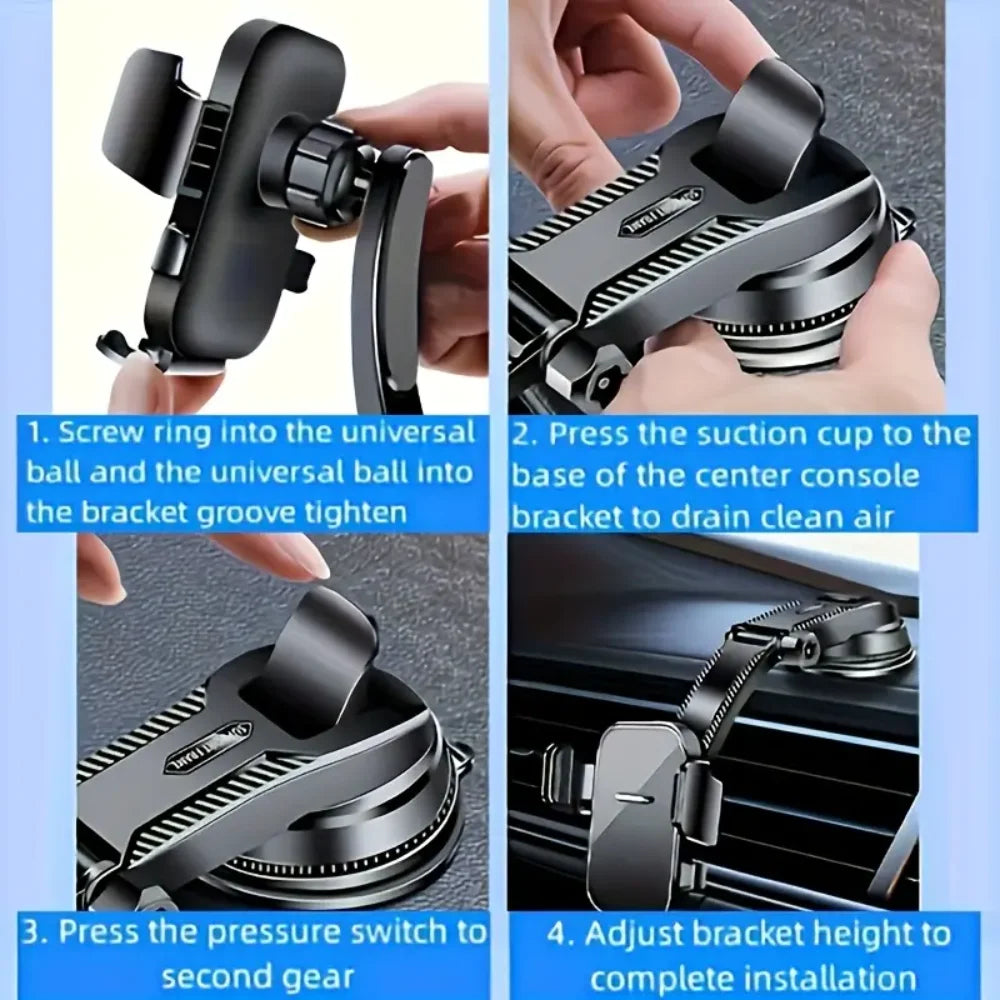 1. Screw ring into the universal ball and the universal ball into the bracket groove tighten

2. Press the suction cup to the base of the center console bracket to drain clean air

3. Press the pressure switch to second gear

4. Adjust bracket height to complete installation